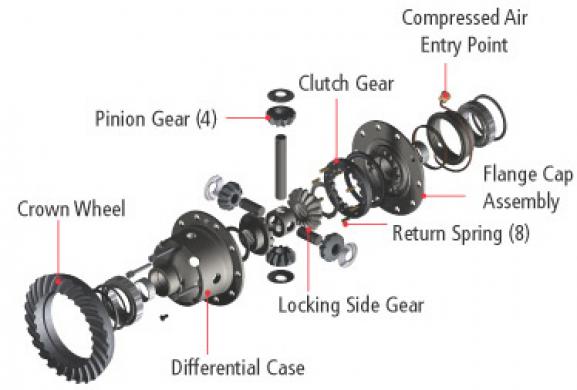 Compressed Air Entry Point

Clutch Gear

Pinion Gear (4)

Flange Cap Assembly

Crown Wheel

Return Spring (8)

Locking Side Gear

Differential Case